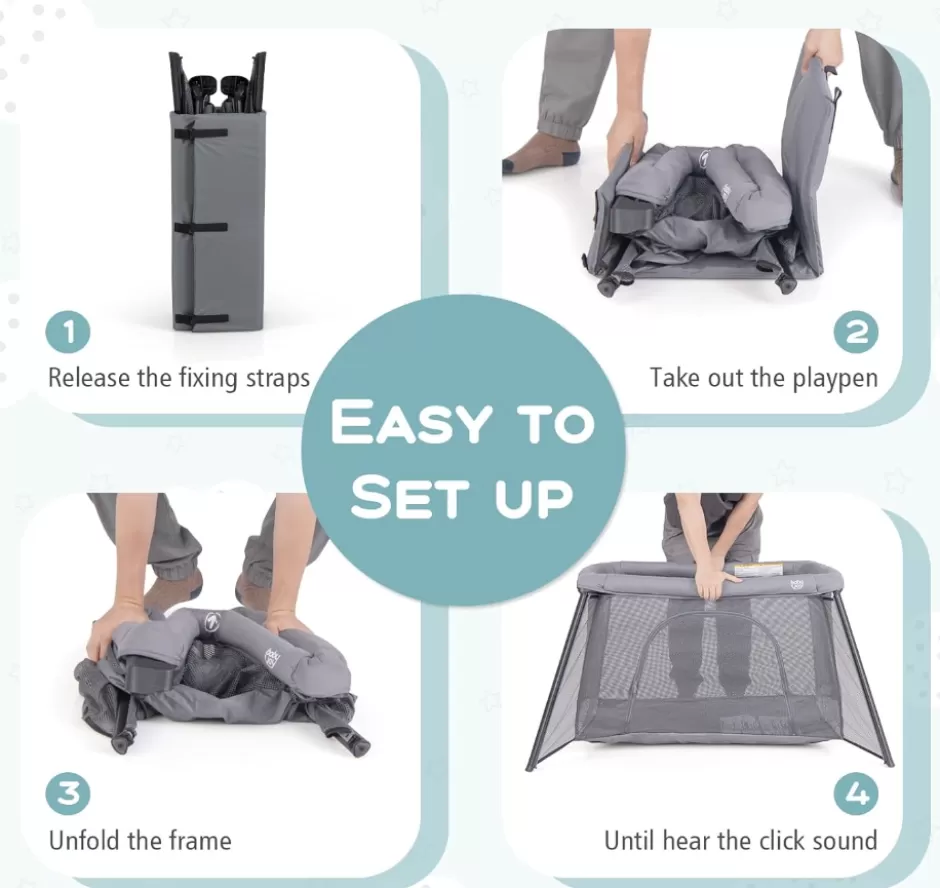 1
Release the fixing straps

2
Take out the playpen

EASY TO SET UP

3
Unfold the frame

4
Until hear the click sound