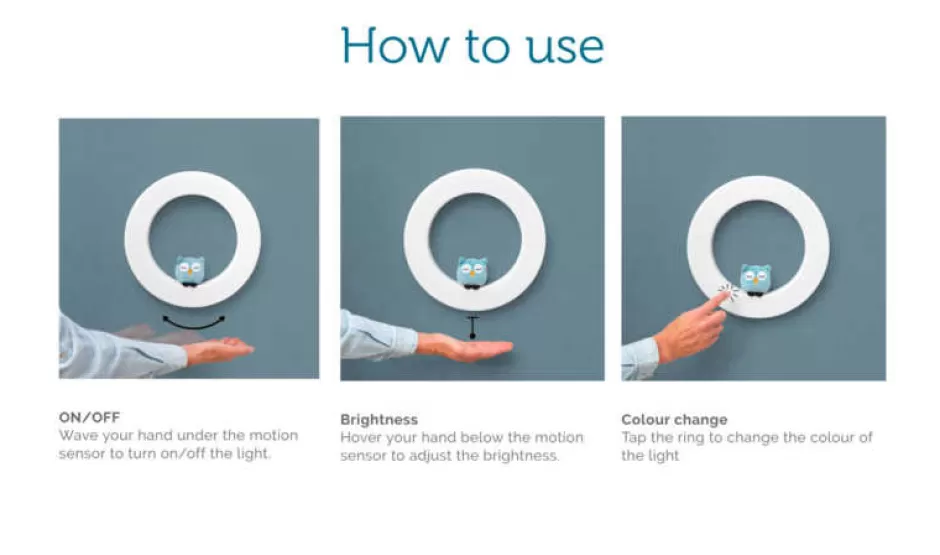 How to use

ON/OFF
Wave your hand under the motion sensor to turn on/off the light.

Brightness
Hover your hand below the motion sensor to adjust the brightness.

Colour change
Tap the ring to change the colour of the light